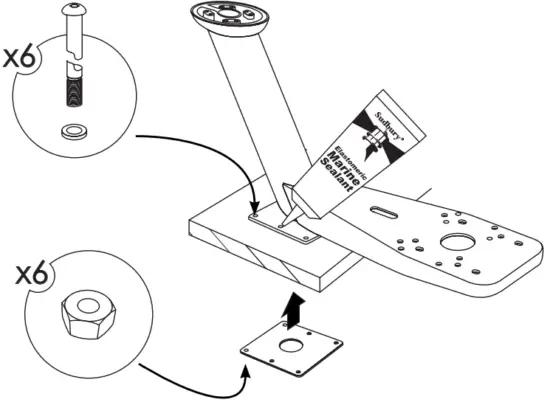 x6

Sudbury

Elastomeric
Marine
Sealant

x6