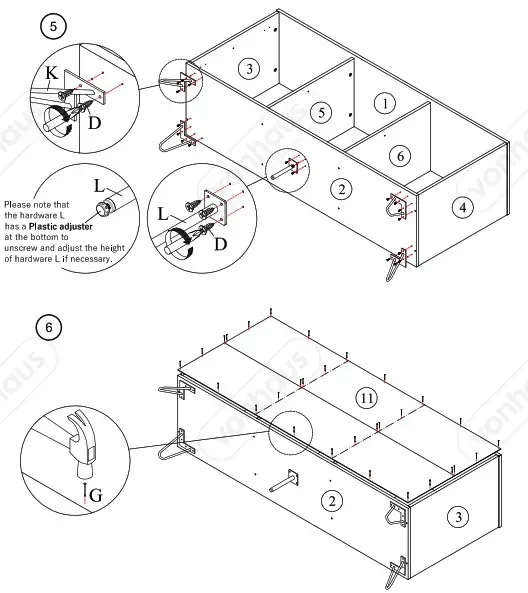 5

K

D

3

5

1

6

2

4

L

Please note that the hardware L has a **Plastic adjuster** at the bottom to unscrew and adjust the height of hardware L if necessary.

L

D

6

11

G

2

3

vonhaus