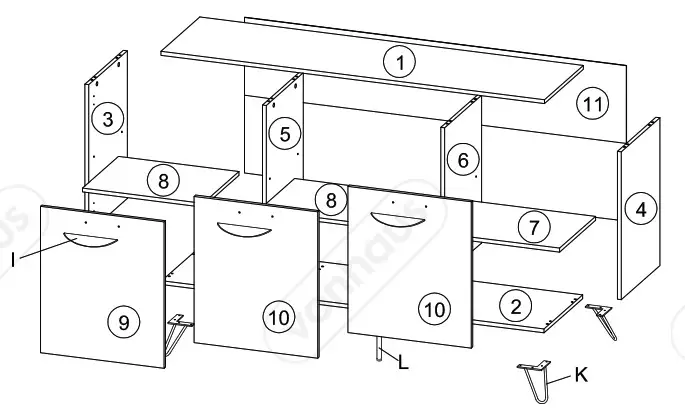 1
11
3
5
6
4
8
8
7
I
9
10
10
2
L
K
Vonhaus