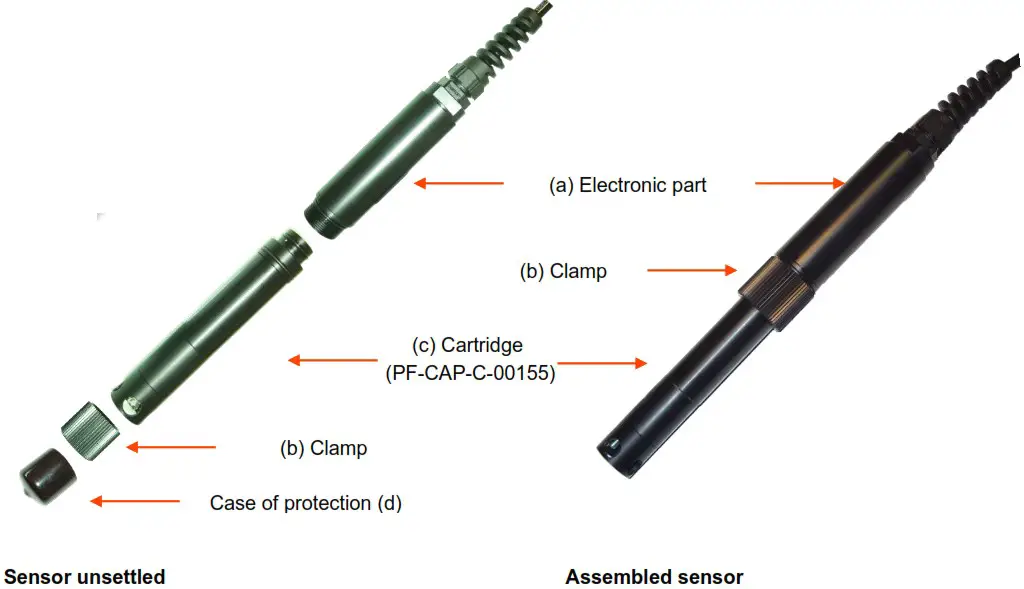 (a) Electronic part

(b) Clamp

(c) Cartridge
(PF-CAP-C-00155)

(b) Clamp

Case of protection (d)

Sensor unsettled

Assembled sensor