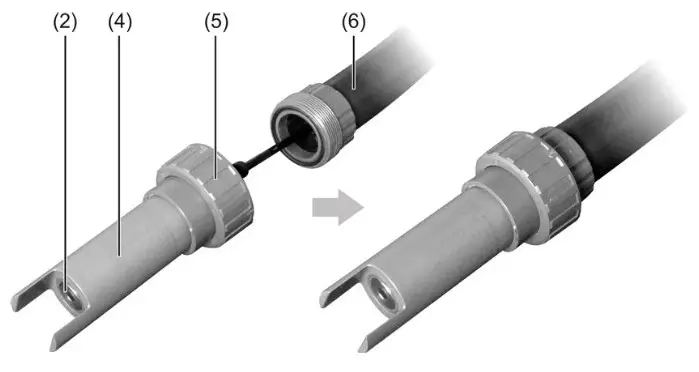 (2) (4) (5) (6)