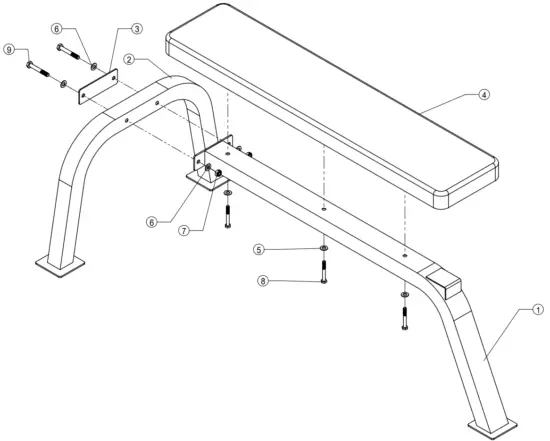 9
6
3
2
4
6
7
5
8
1