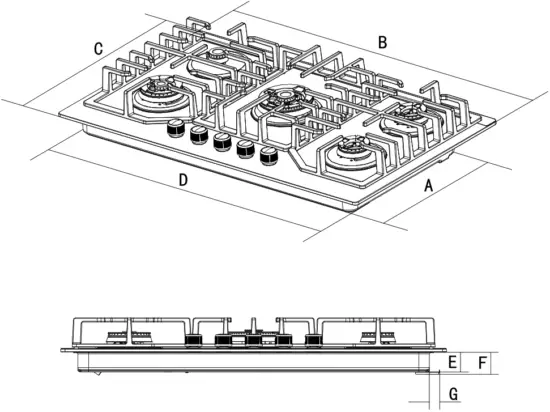 C

B

D

A

E

F

G