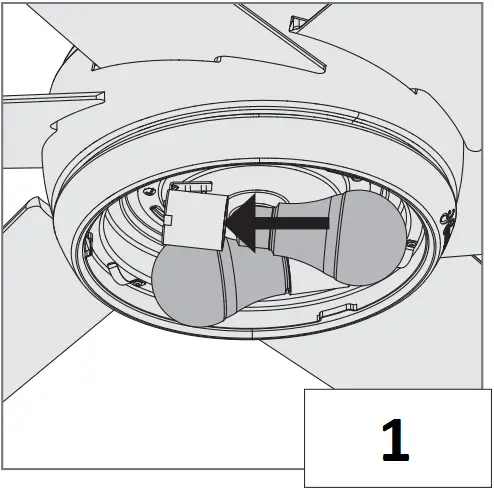 1