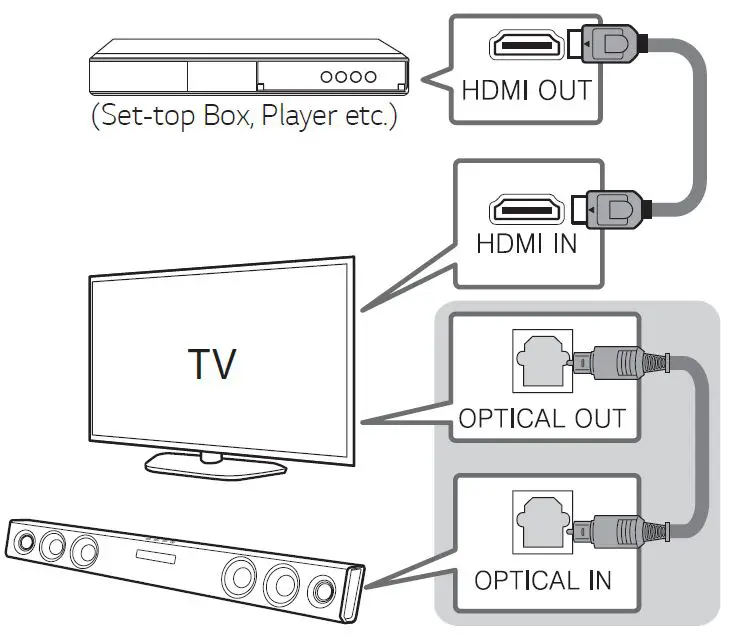 (Set-top Box, Player etc.)

HDMI OUT

HDMI IN

TV

OPTICAL OUT

OPTICAL IN