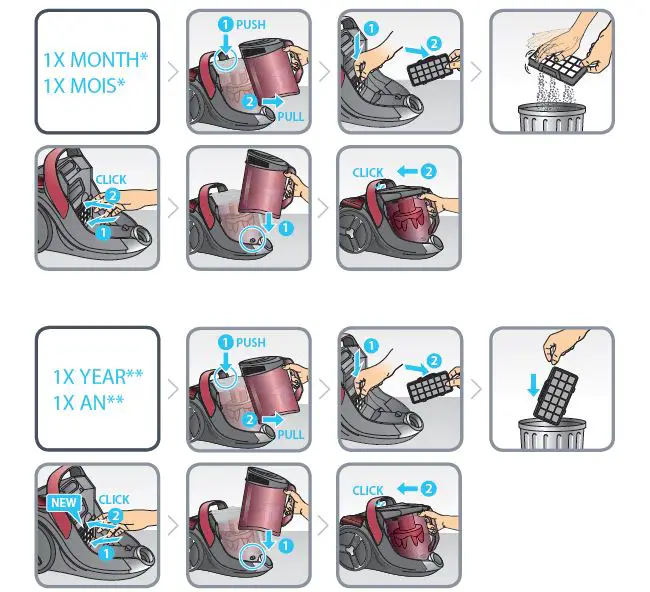 1X MONTH*
1X MOIS*

1 PUSH
2 PULL

1
2

CLICK
2
1

1

CLICK 2

1X YEAR**
1X AN**

1 PUSH
2 PULL

1
2

NEW
CLICK
2
1

1

CLICK 2