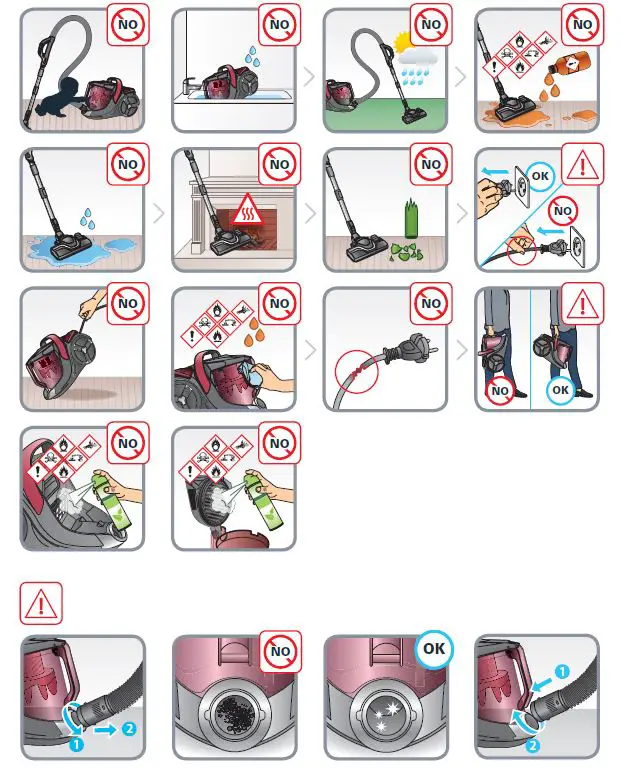 NO
NO
NO
NO
NO
NO
NO
OK
NO
NO
NO
NO
NO
OK
NO
NO
1
2
NO
OK
1
2