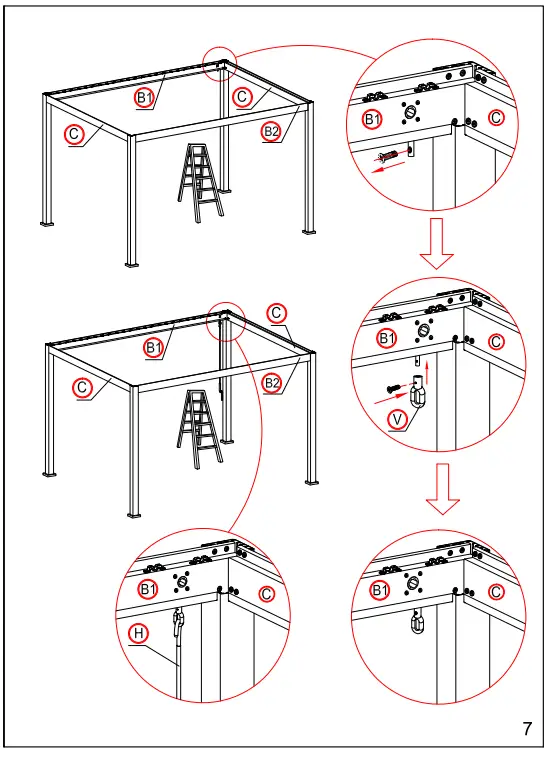 B1
C
C
B2
B1
C
B1
C
C
B2
B1
C
V
B1
C
H
B1
C
7