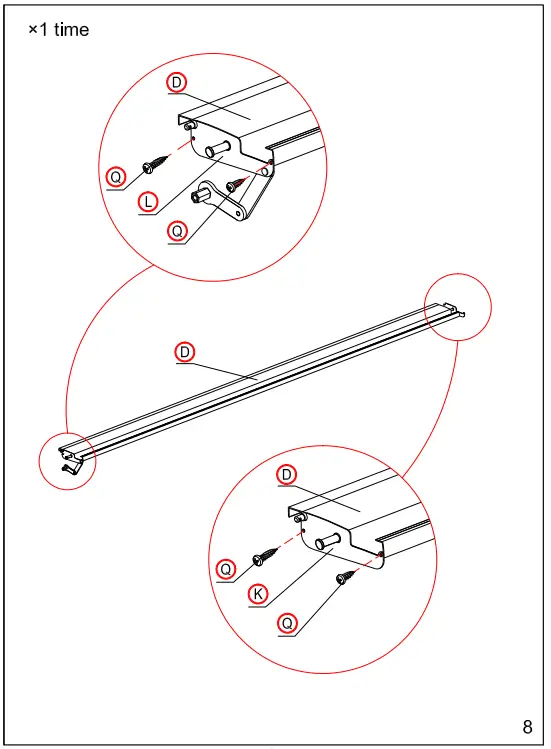 ×1 time

D

Q

L

Q

D

D

Q

K

Q

8