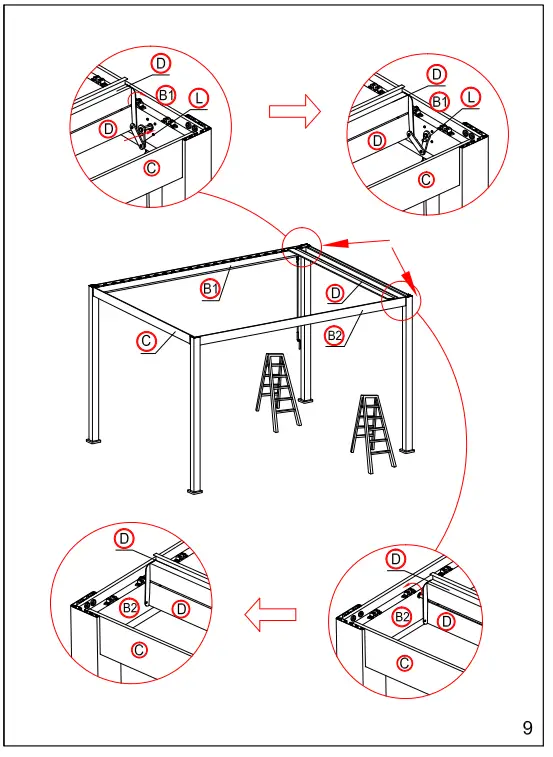 D
B1
L
D
C

D
B1
L
D
C

B1
D
C
B2

D
B2
D
C

D
B2
D
C

9