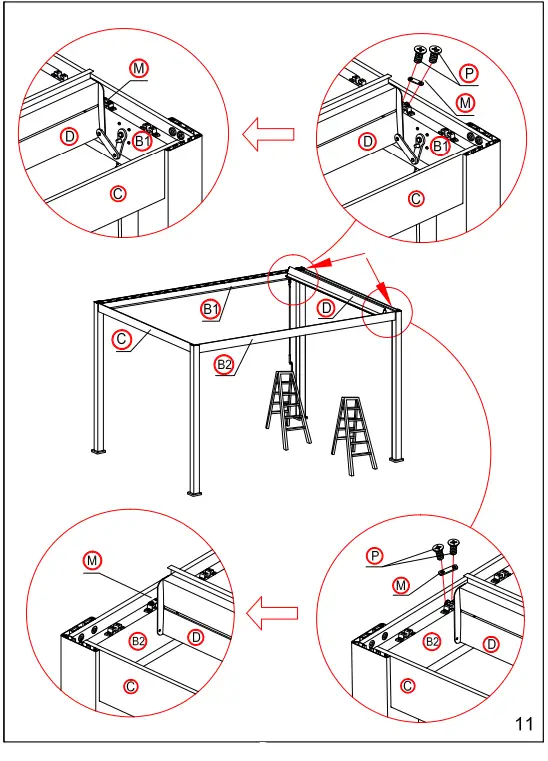 M
D
B1
C

P
M
D
B1
C

B1
D
C
B2

M
B2
D
C

P
M
B2
D
C

11