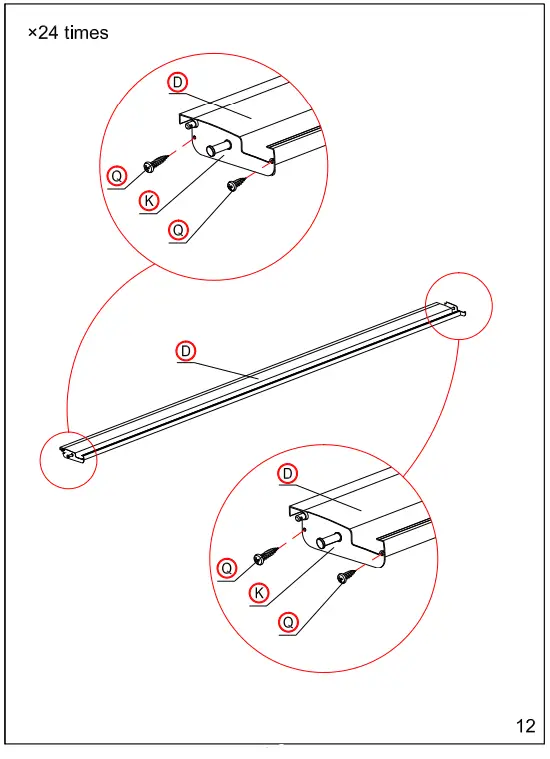 ×24 times

D

Q

K

Q

D

D

Q

K

Q

12