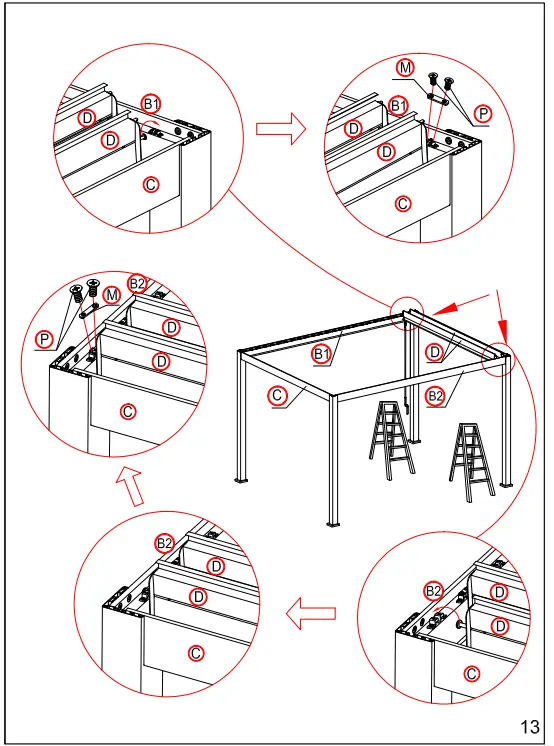 B1
D
D
C

M
B1
P
D
D
C

B2
M
P
D
D
C

B1
D
C
B2

B2
D
D
C

B2
D
D
C

13