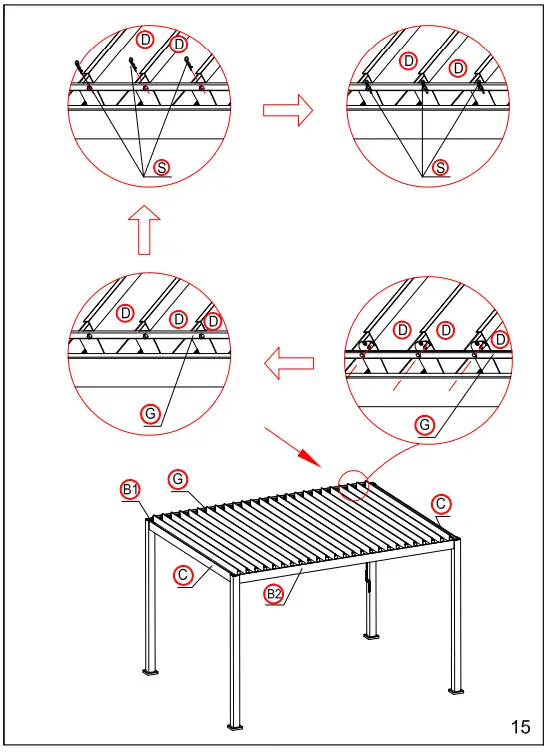 D
D
S
D
D
S
D
D
D
G
D
D
D
G
B1
G
C
C
B2
15