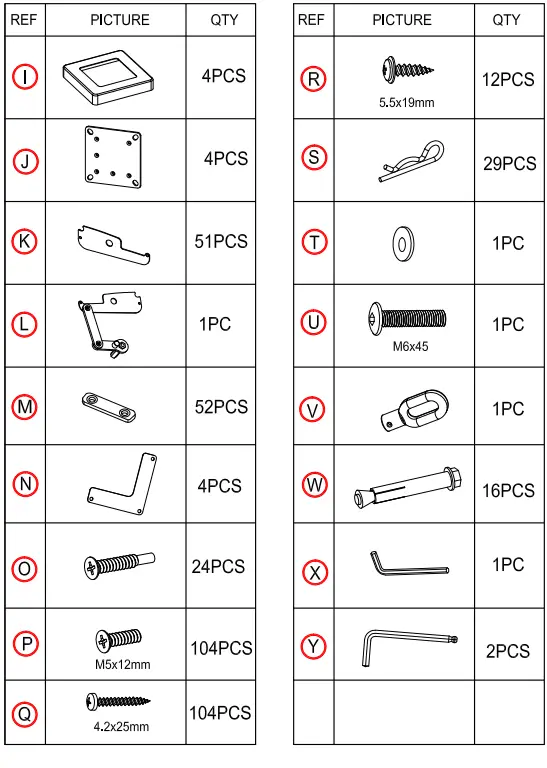 | REF | PICTURE | QTY |
|---|---|---|
| I | | 4PCS |
| J | | 4PCS |
| K | | 51PCS |
| L | | 1PC |
| M | | 52PCS |
| N | | 4PCS |
| O | | 24PCS |
| P | M5x12mm | 104PCS |
| Q | 4.2x25mm | 104PCS |

| REF | PICTURE | QTY |
|---|---|---|
| R | 5.5x19mm | 12PCS |
| S | | 29PCS |
| T | | 1PC |
| U | M6x45 | 1PC |
| V | | 1PC |
| W | | 16PCS |
| X | | 1PC |
| Y | | 2PCS |
| | | |