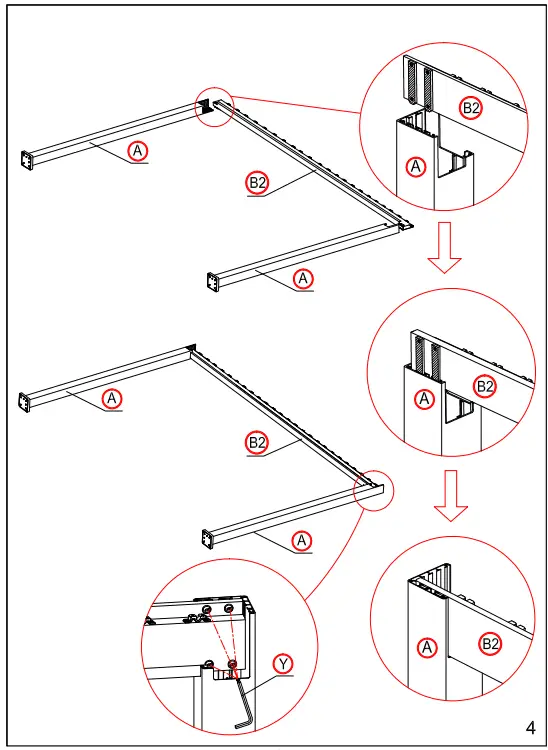 A
B2
A
B2
A
A
B2
A
B2
A
A
B2
Y
4