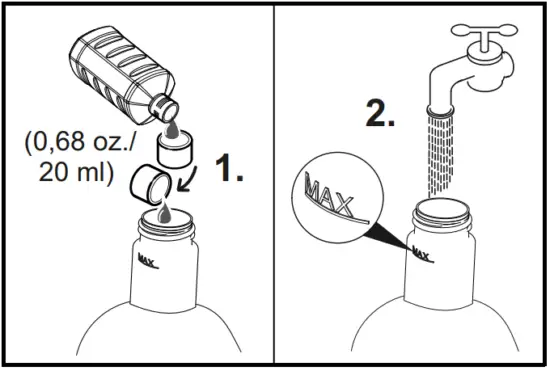 (0,68 oz./
20 ml)

1.

MAX

2.

MAX

MAX