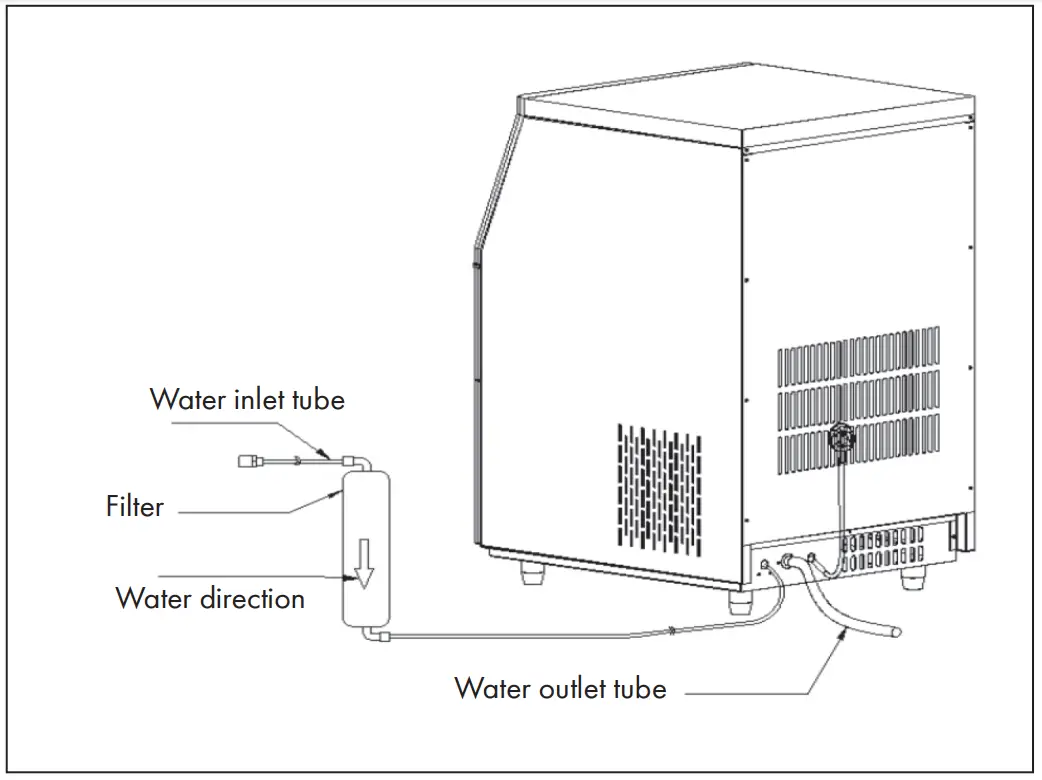 Water inlet tube

Filter

Water direction

Water outlet tube