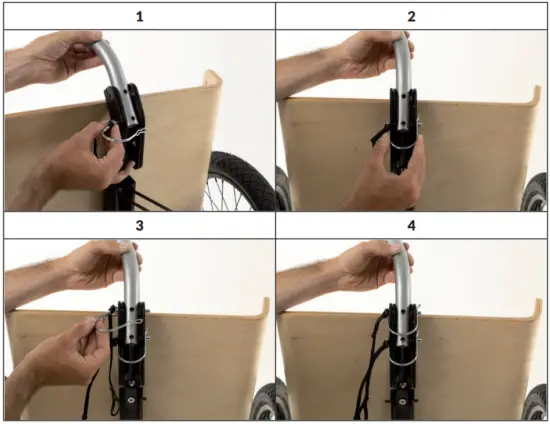 1

2

3

4