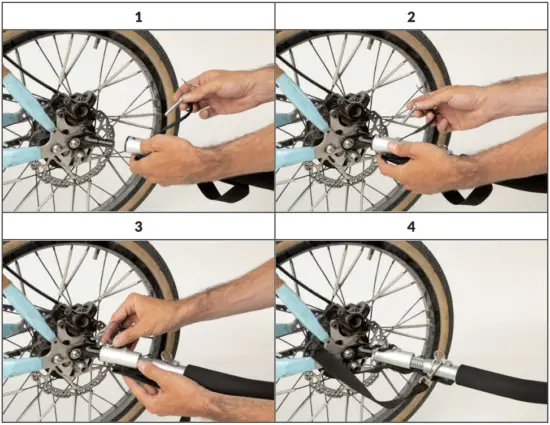 1

2

3

4