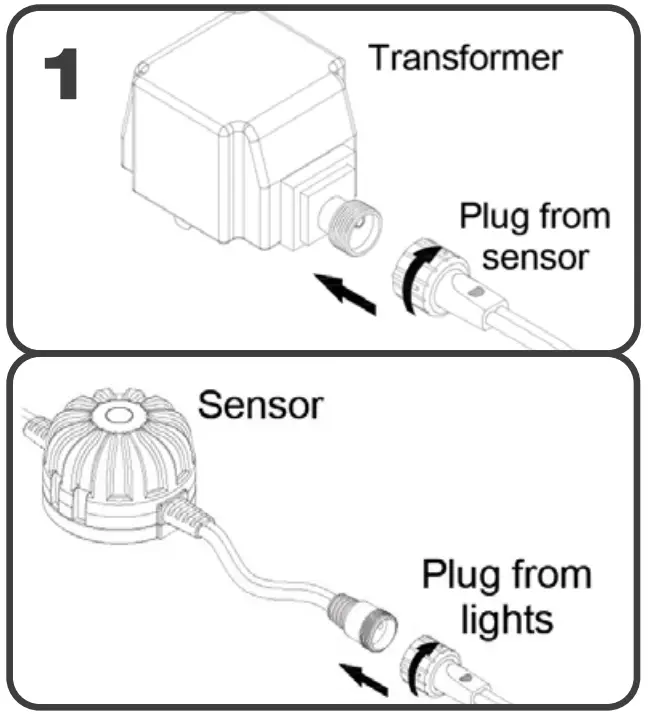 1

Transformer

Plug from sensor

Sensor

Plug from lights