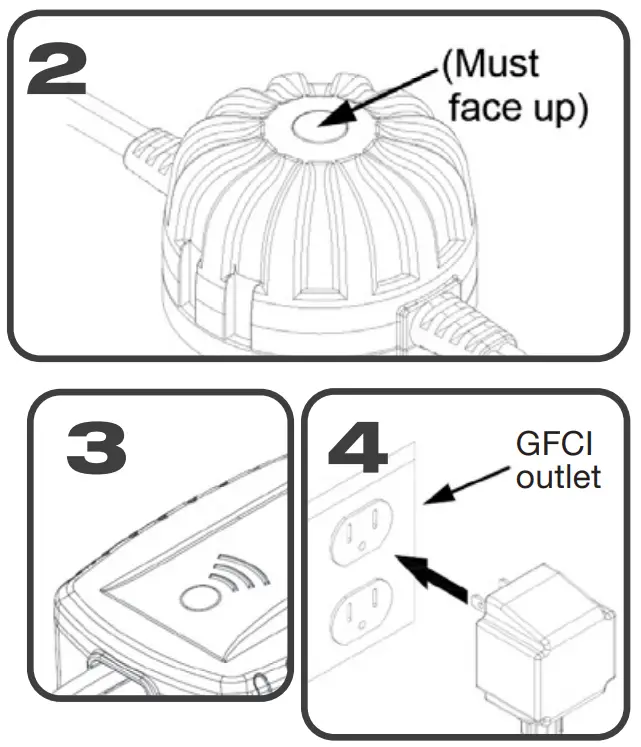 2

(Must face up)

3

4

GFCI outlet