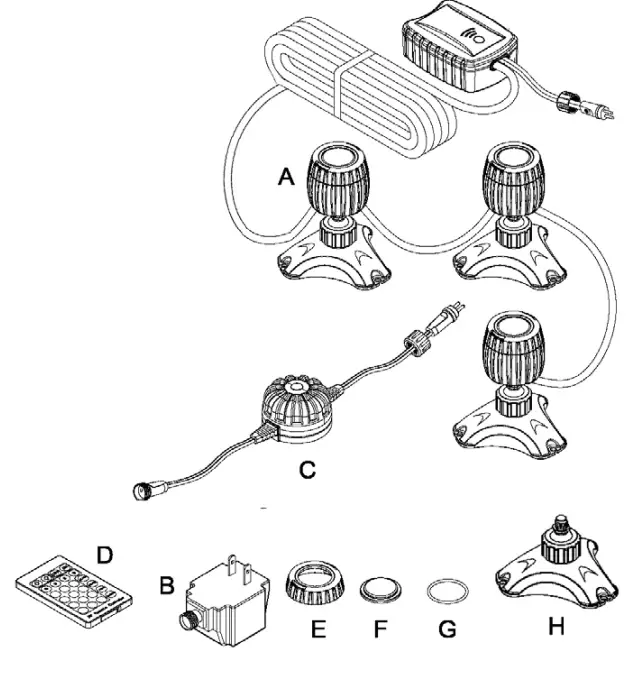 A

C

D

B

E

F

G

H