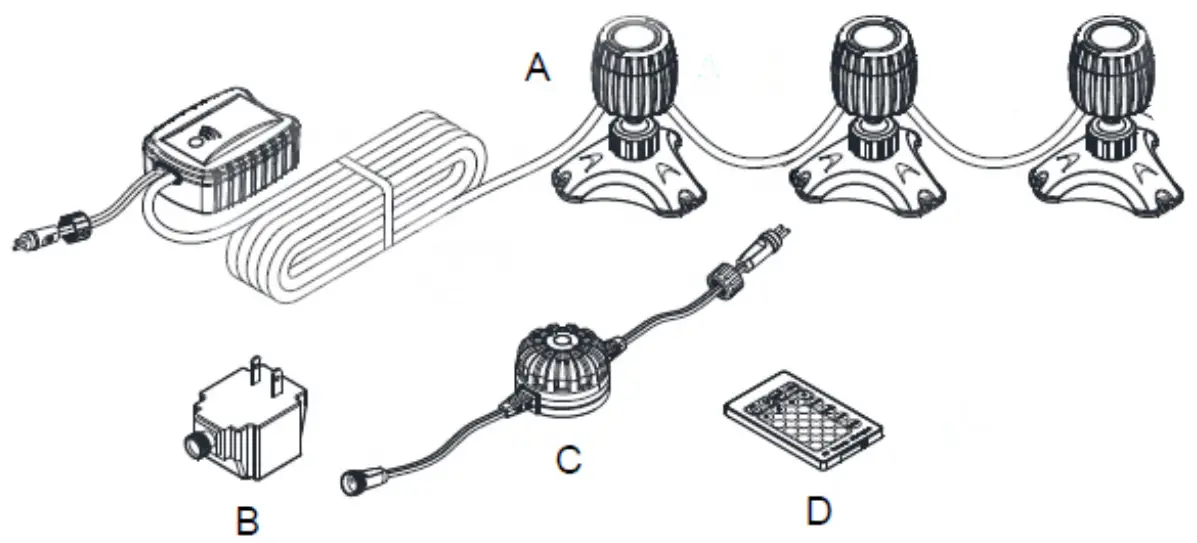 A

B

C

D