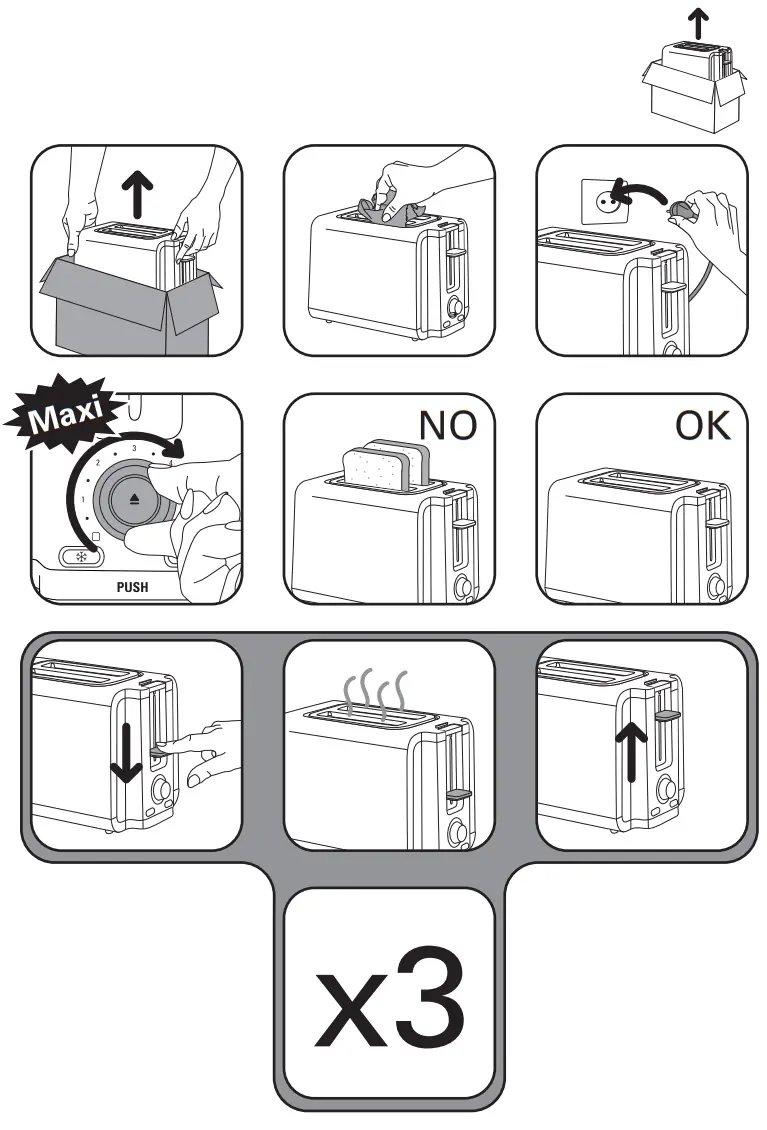 Maxi

1 2 3 4

PUSH

NO

OK

x3