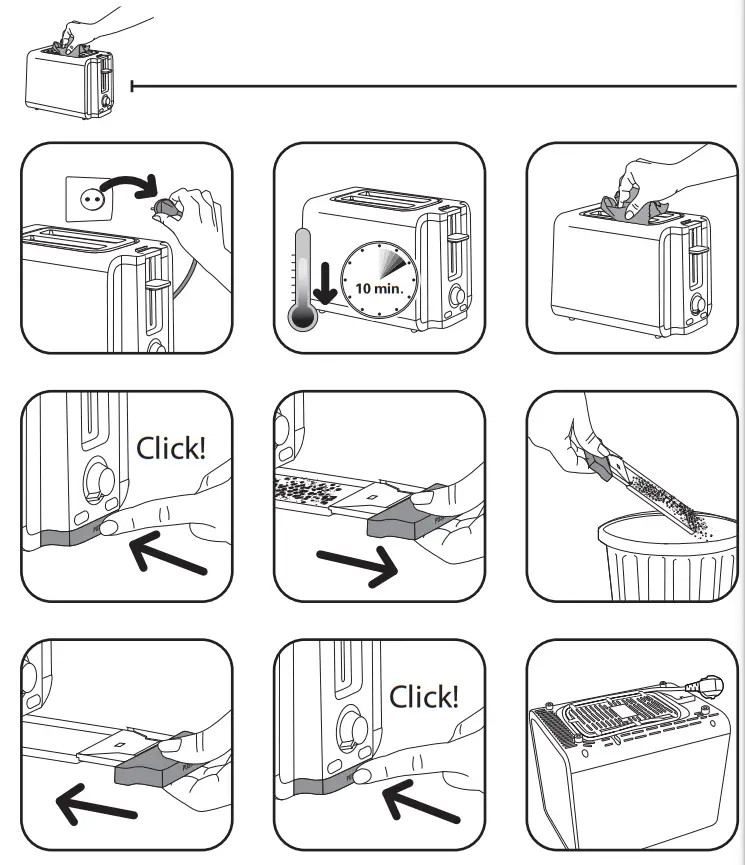 10 min.

Click!

Click!