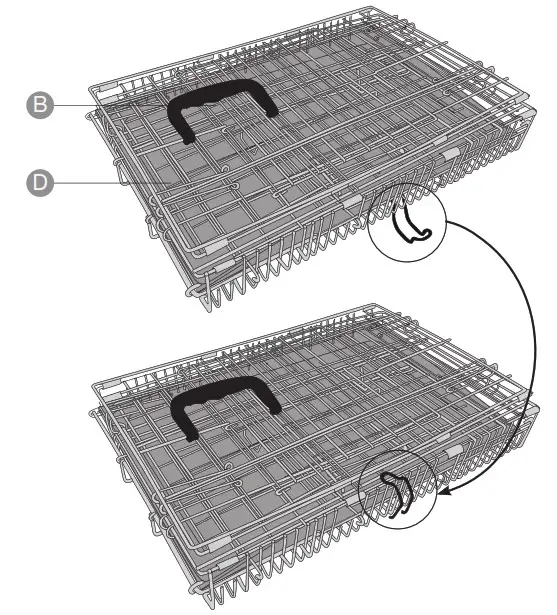 B

D