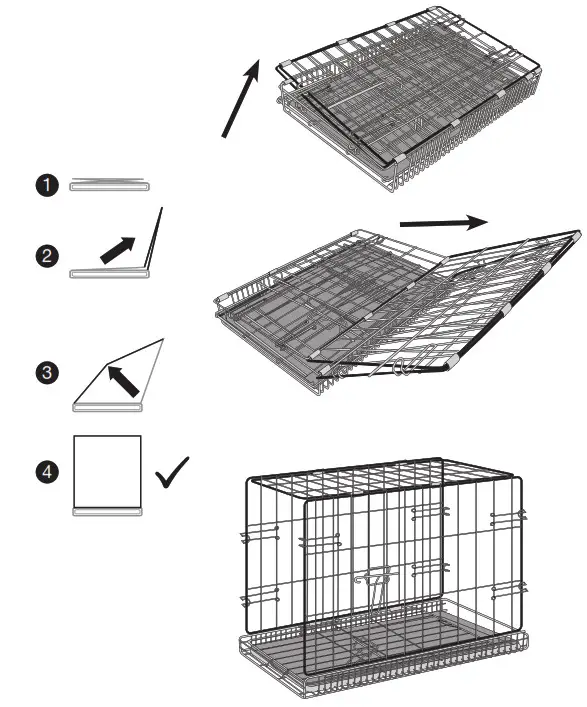 1

2

3

4