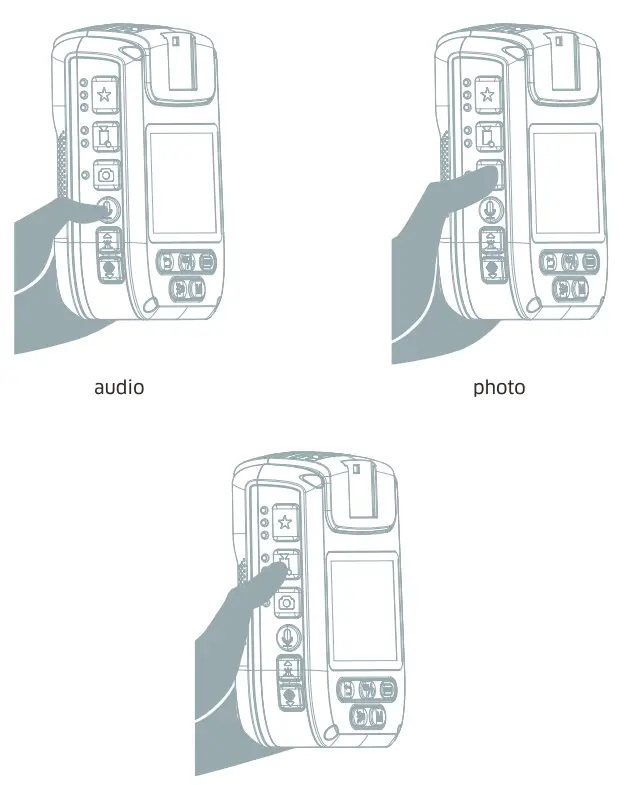 audio

photo