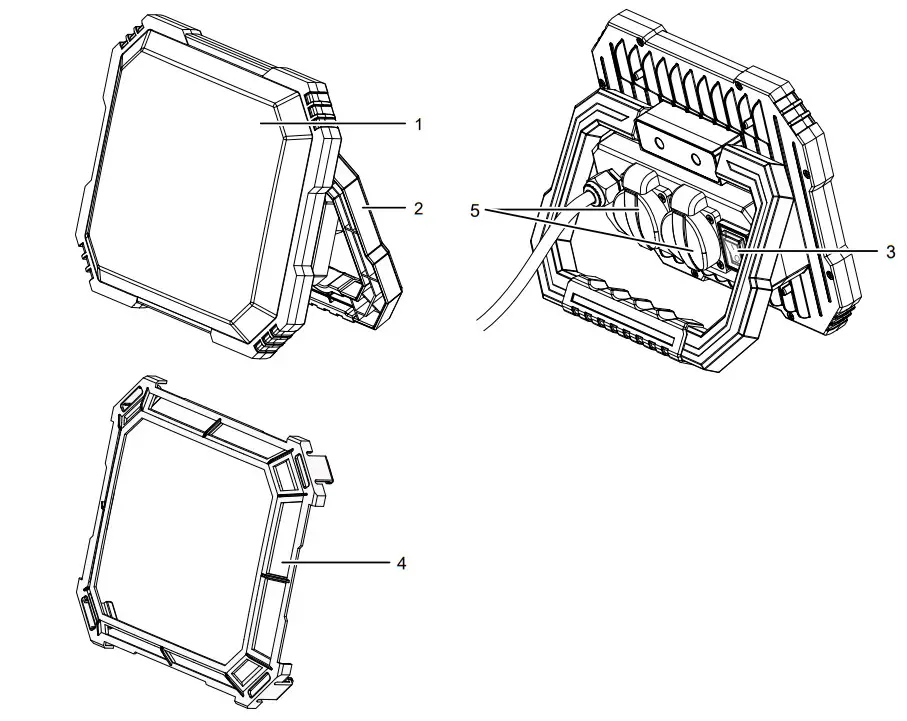 1
2
5
3
4