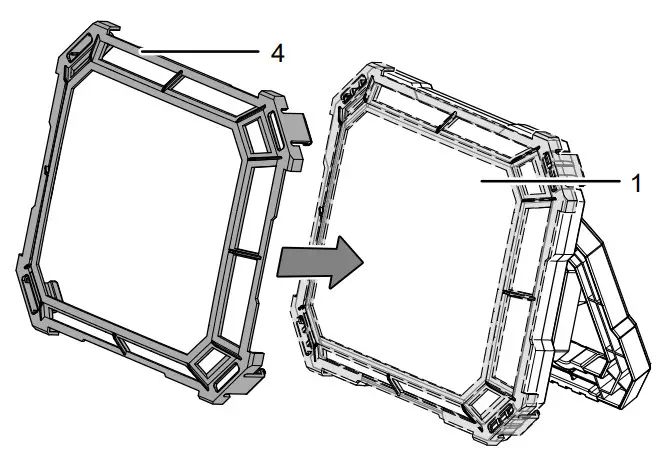 4

1