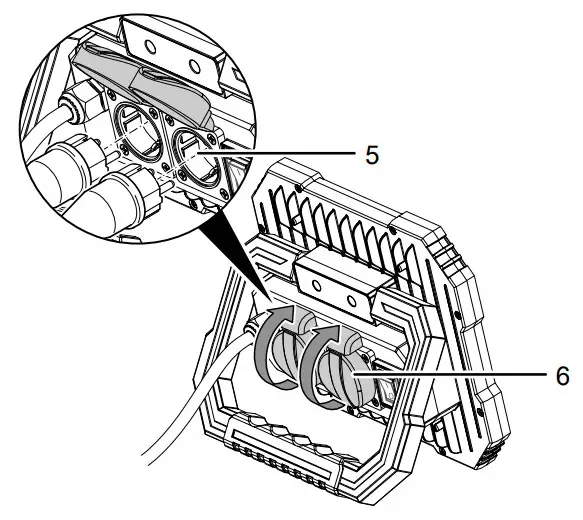 5

6