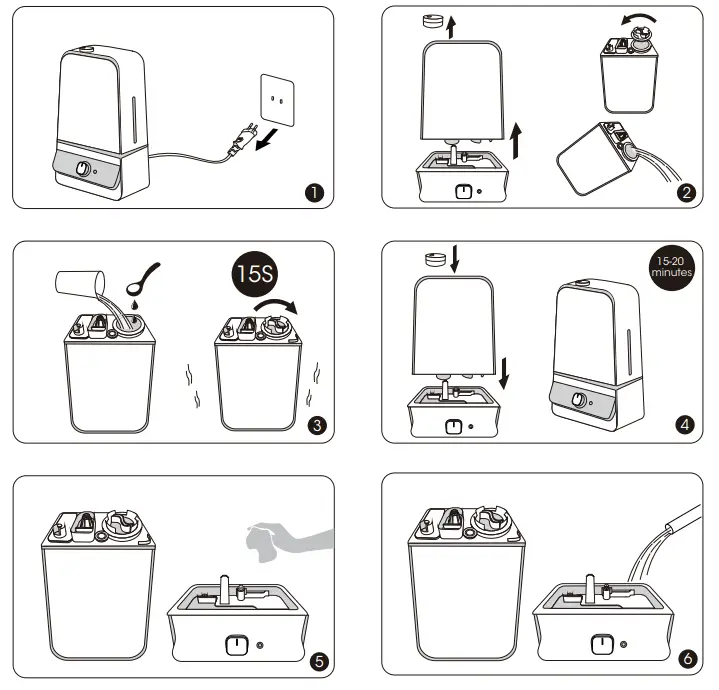 1

2

15S

3

15-20 minutes

4

5

6