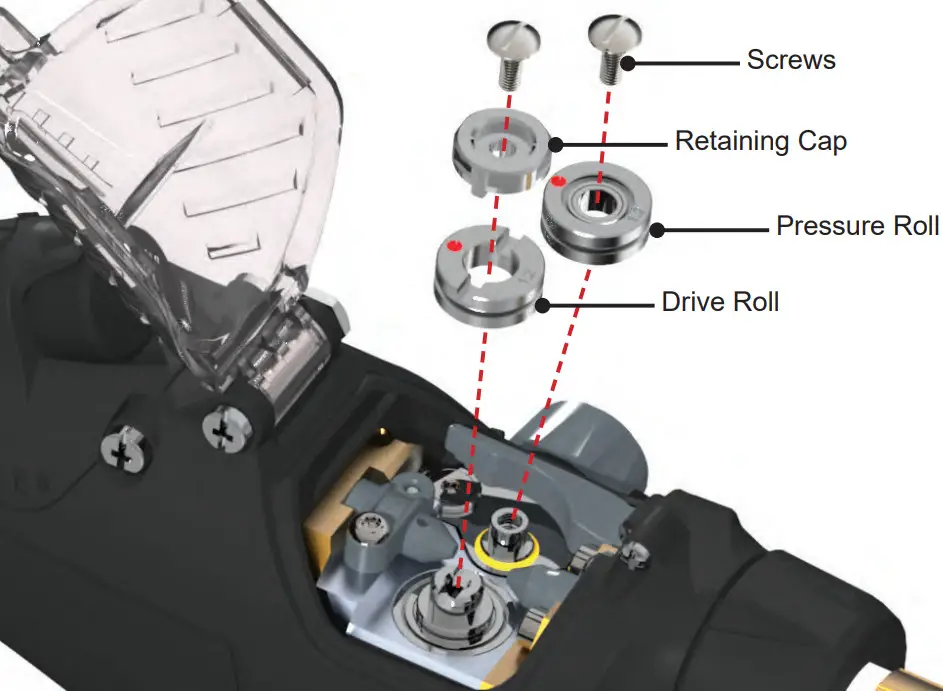 Screws
Retaining Cap
Pressure Roll
Drive Roll