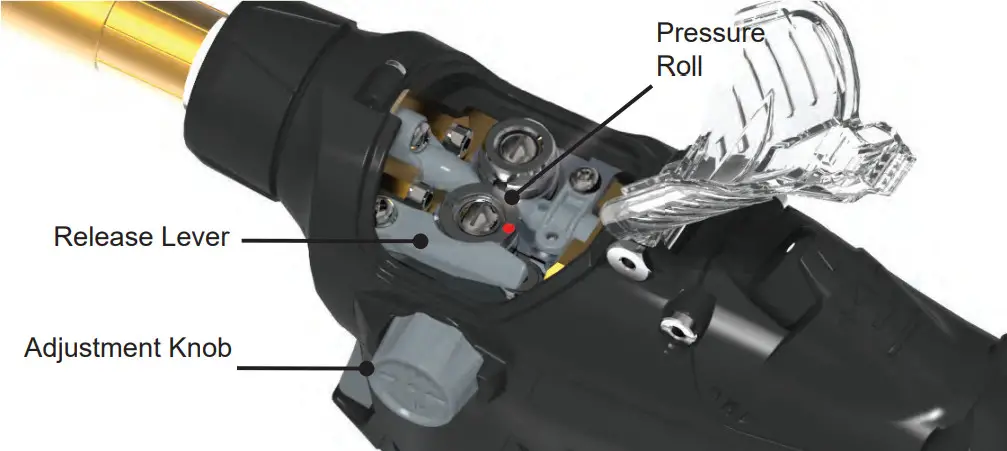 Pressure Roll

Release Lever

Adjustment Knob