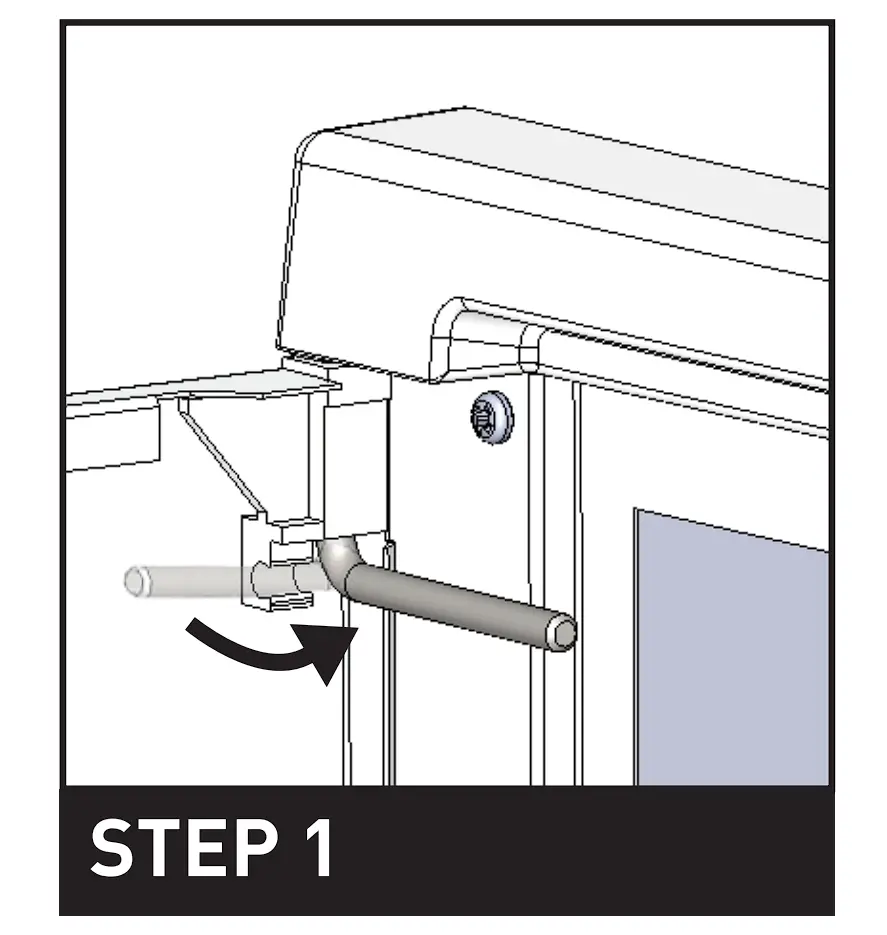 STEP 1