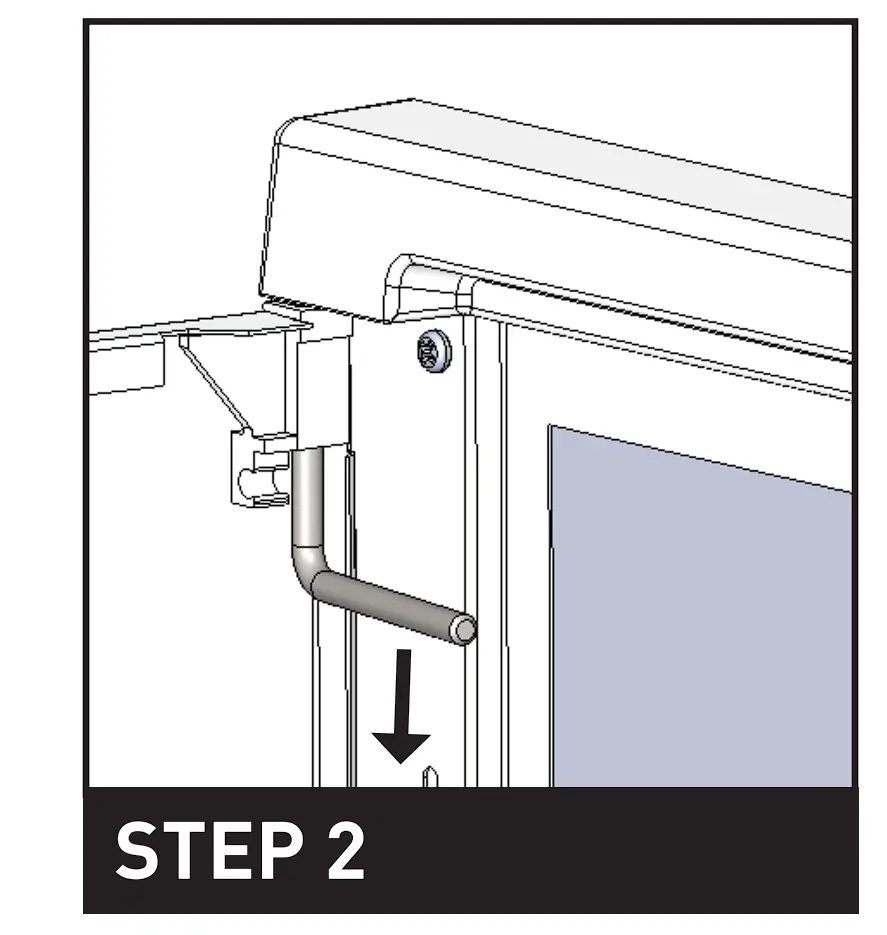 STEP 2