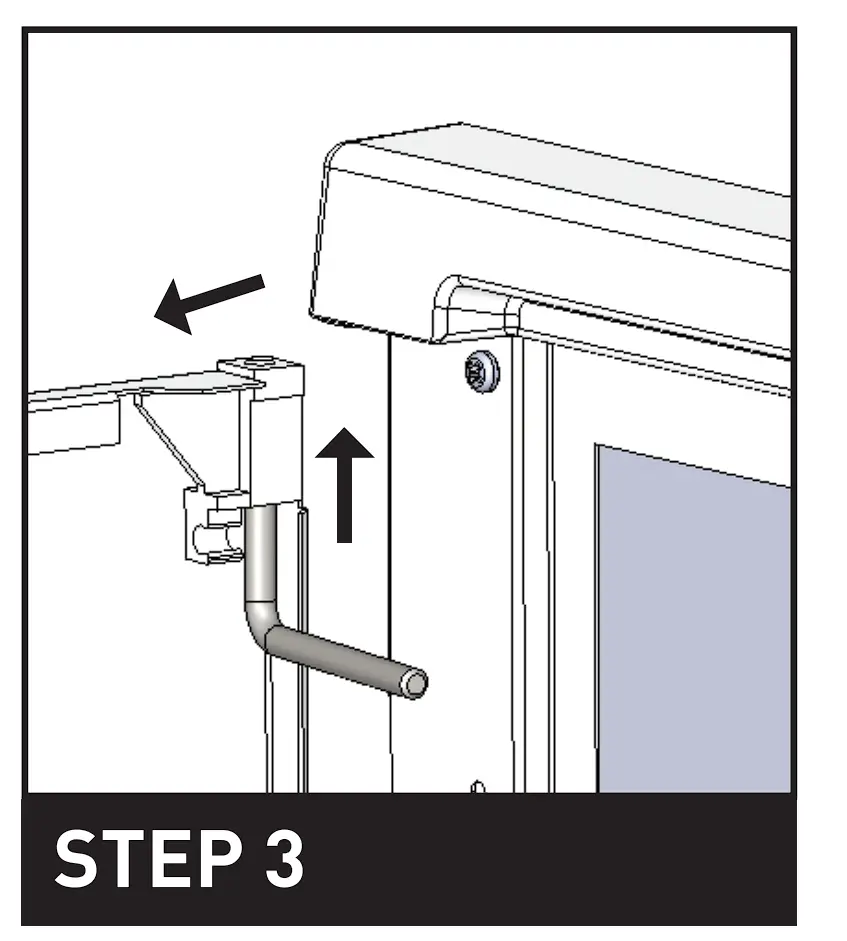 STEP 3