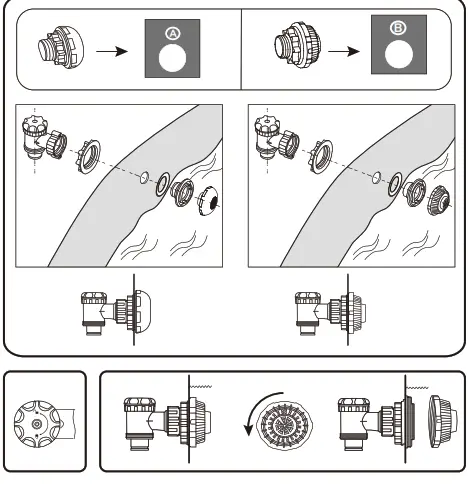 A

B