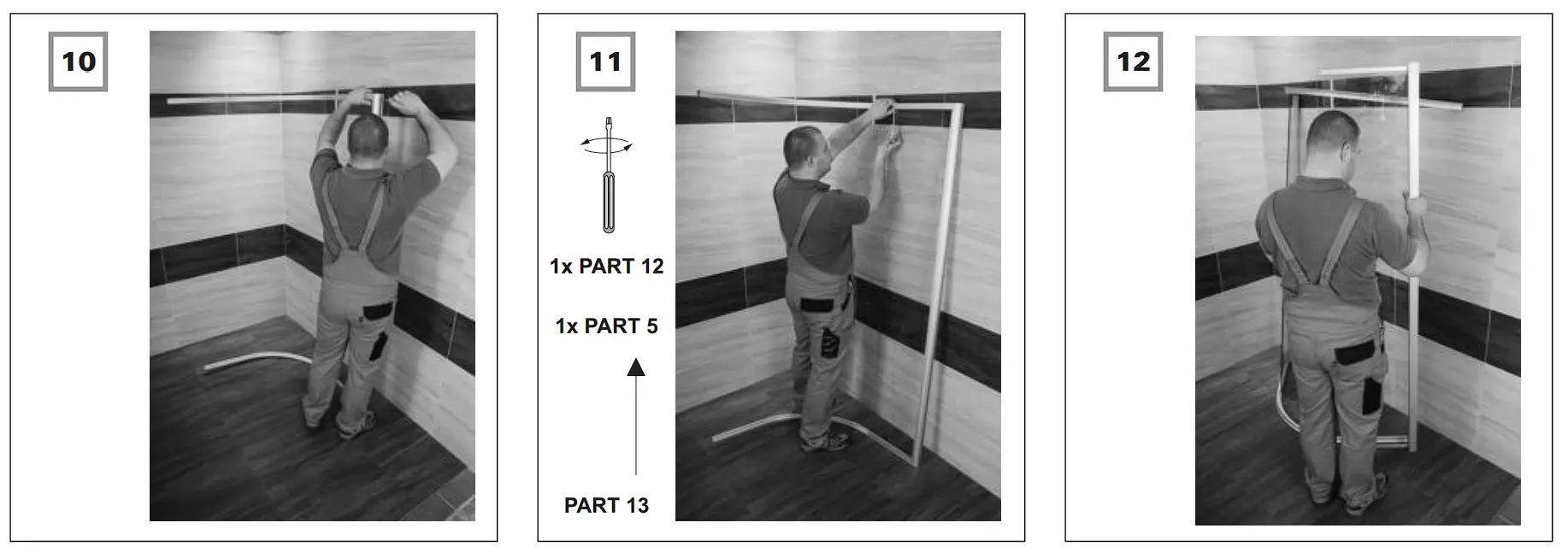 10

11

1x PART 12

1x PART 5

PART 13

12