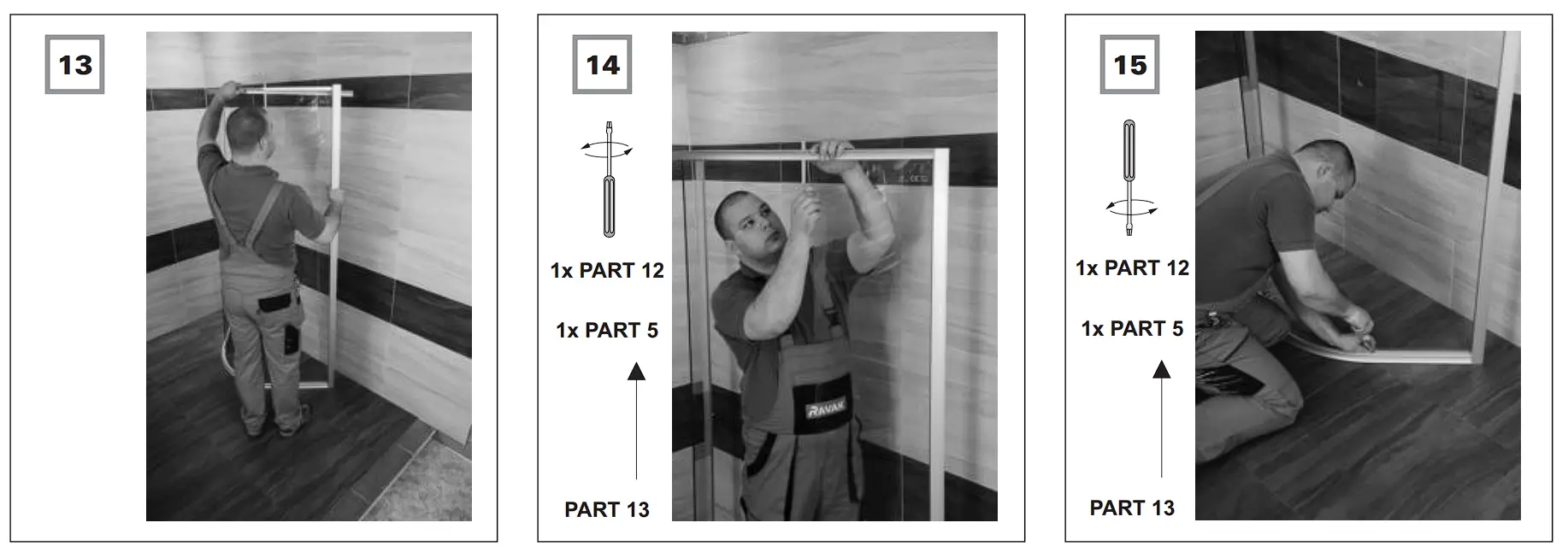 13

14

1x PART 12

1x PART 5

PART 13

RAVAK

15

1x PART 12

1x PART 5

PART 13