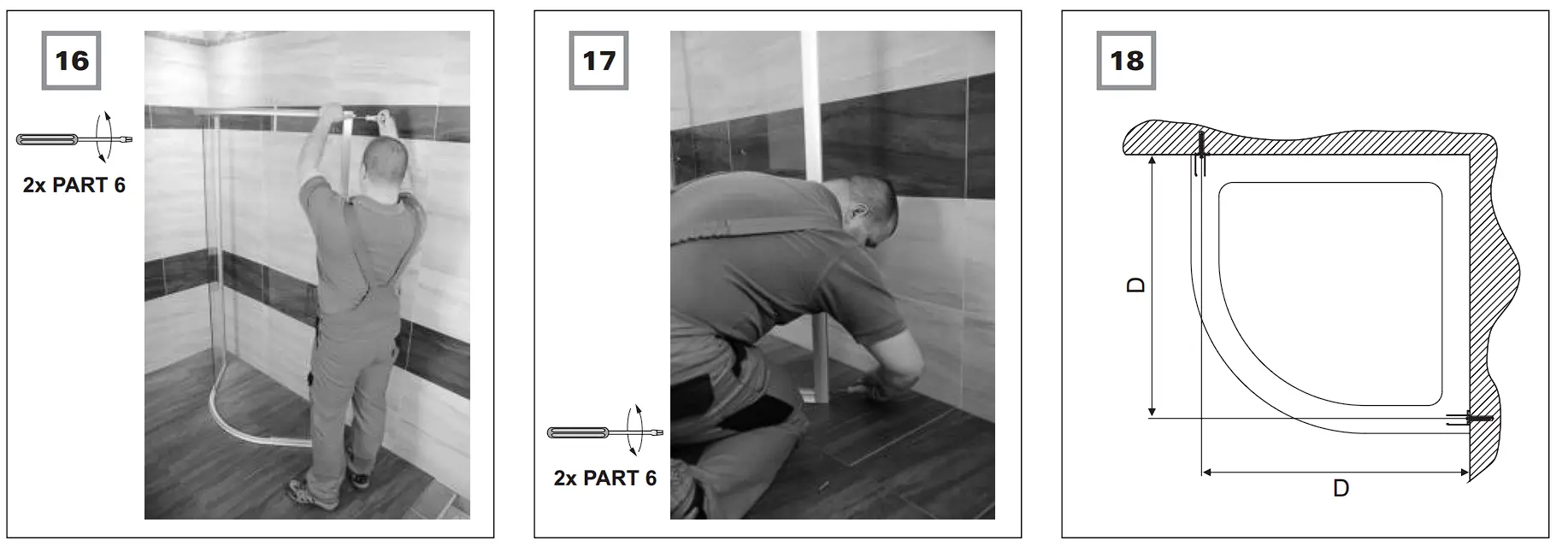 16

2x PART 6

17

2x PART 6

18

D

D