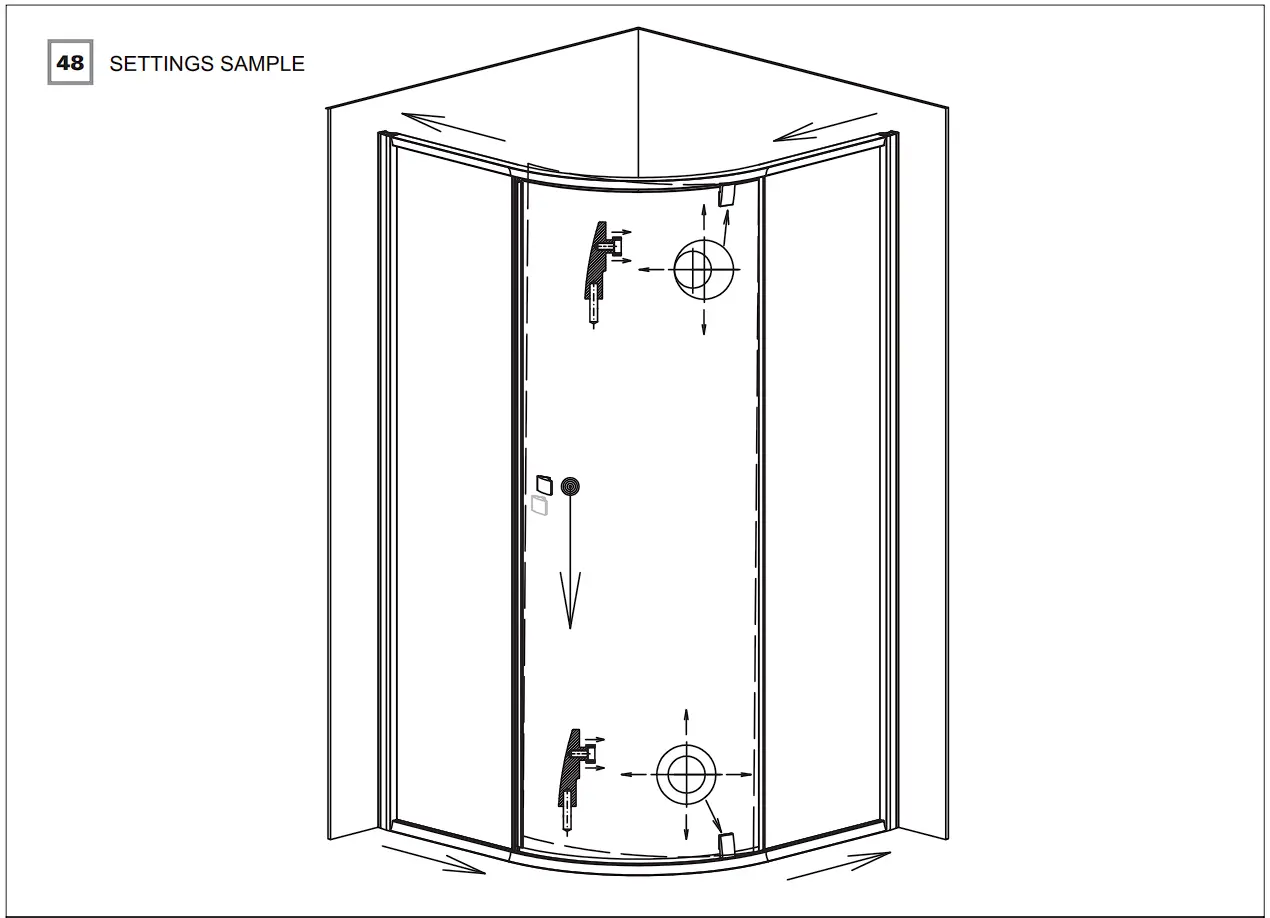 48 SETTINGS SAMPLE