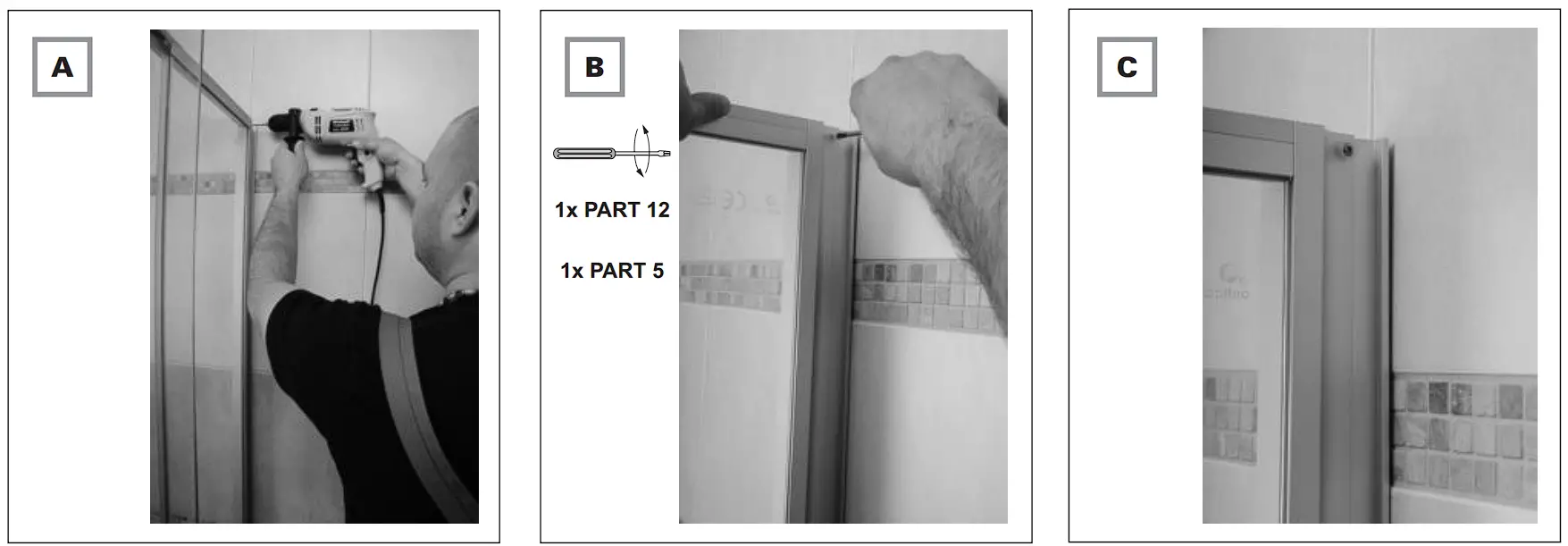 A

B

1x PART 12

1x PART 5

C