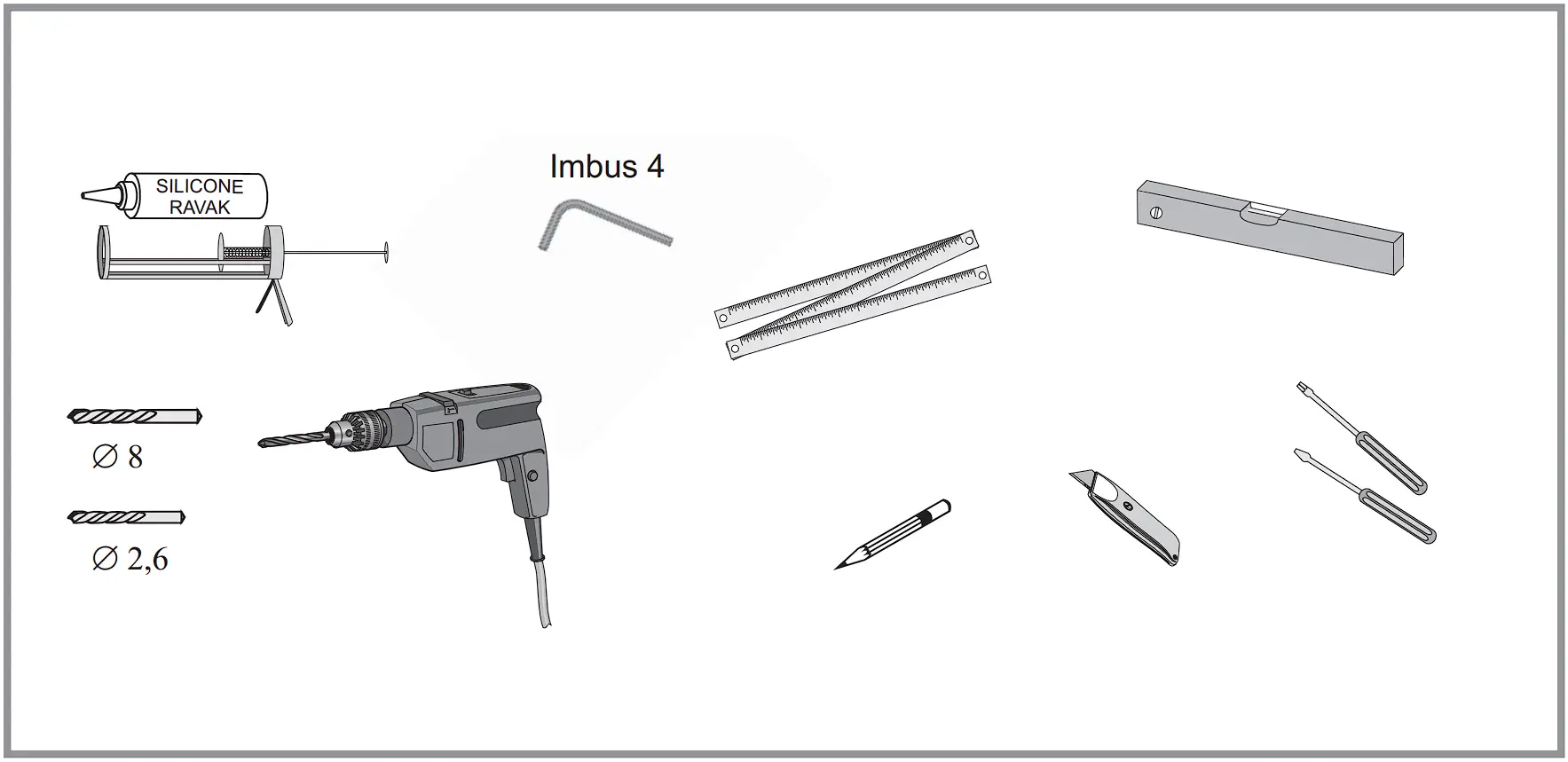 SILICONE RAVAK

Imbus 4

∅ 8

∅ 2,6