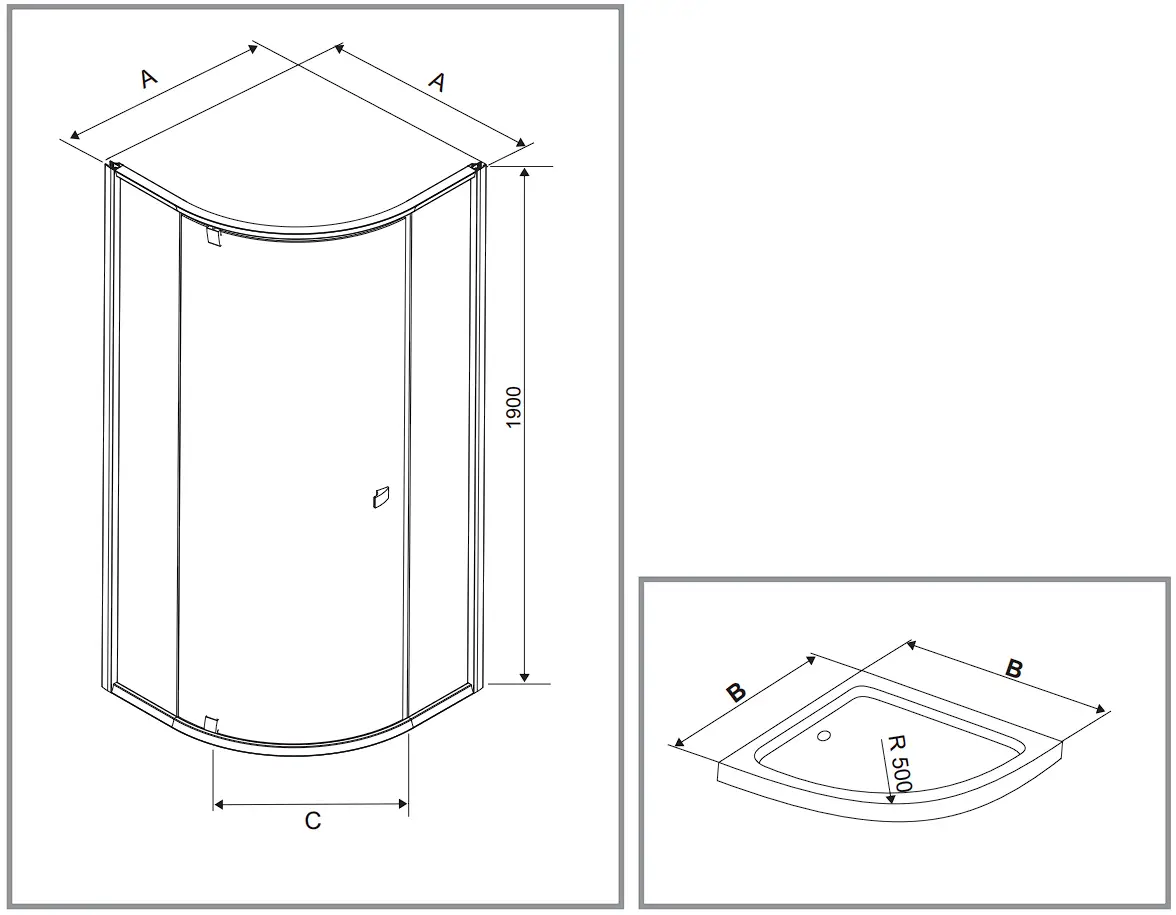 A
A
1900
C

B
B
R 500